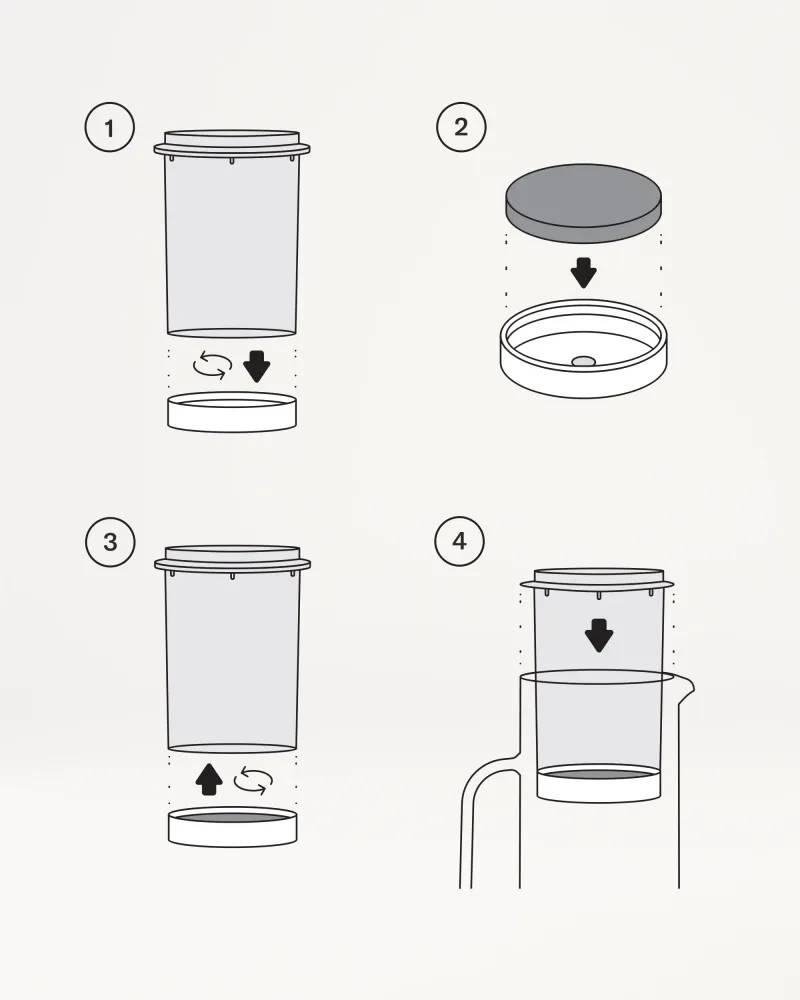 1

2

3

4