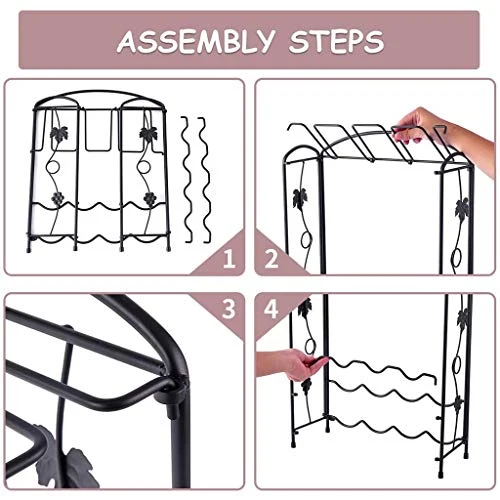 ASSEMBLY STEPS

1

2

3

4