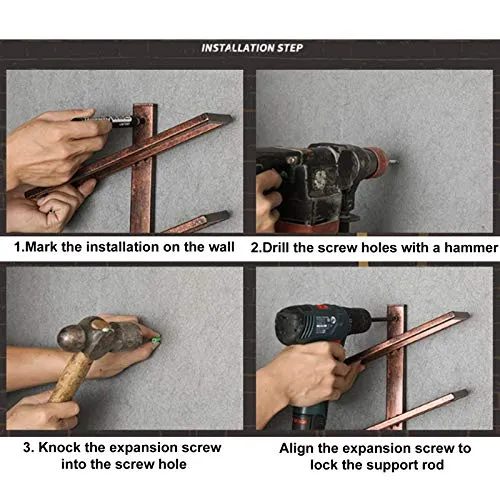 INSTALLATION STEP

1.Mark the installation on the wall

2.Drill the screw holes with a hammer

3. Knock the expansion screw into the screw hole

Align the expansion screw to lock the support rod